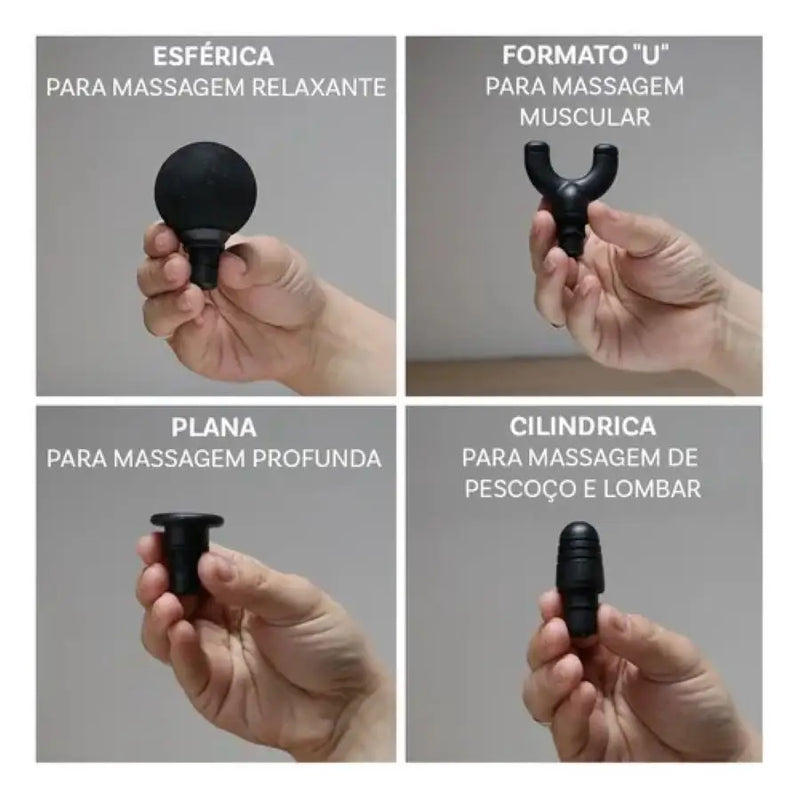 ESFÉRICA
PARA MASSAGEM RELAXANTE

FORMATO "U"
PARA MASSAGEM MUSCULAR

PLANA
PARA MASSAGEM PROFUNDA

CILINDRICA
PARA MASSAGEM DE PESCOÇO E LOMBAR