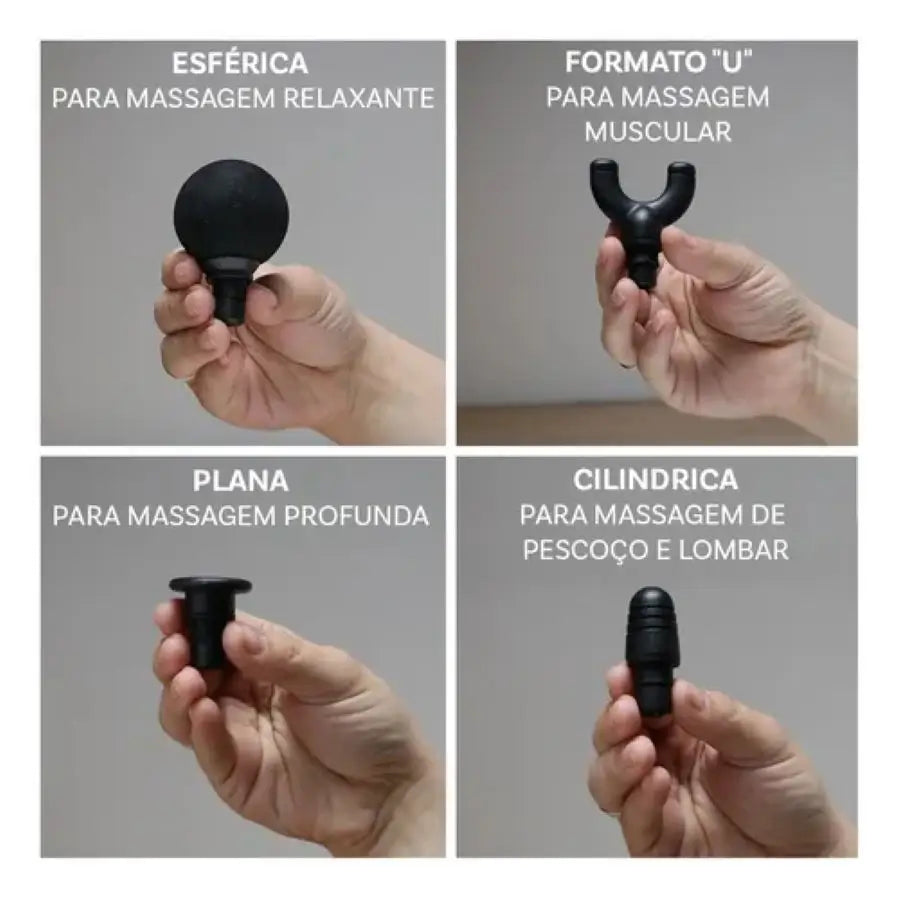 ESFÉRICA
PARA MASSAGEM RELAXANTE

FORMATO "U"
PARA MASSAGEM MUSCULAR

PLANA
PARA MASSAGEM PROFUNDA

CILINDRICA
PARA MASSAGEM DE PESCOÇO E LOMBAR